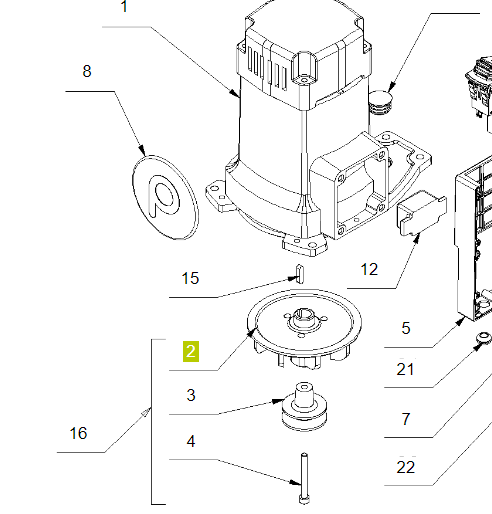 1
8
15
12
2
5
21
3
7
16
4
22