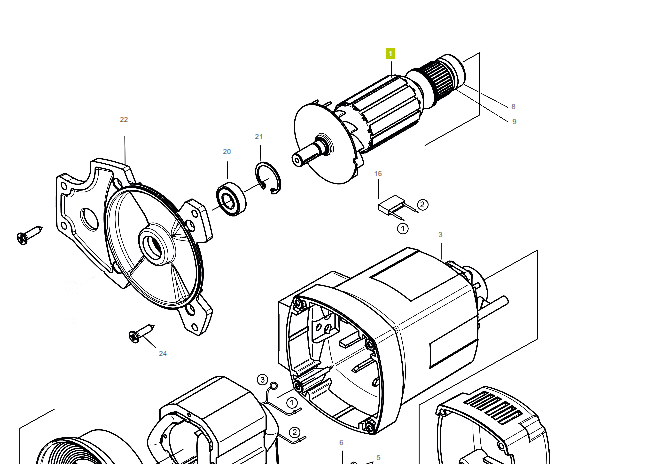 1
8
9
22
21
20
16
2
1
3
24
3
1
2
6
5